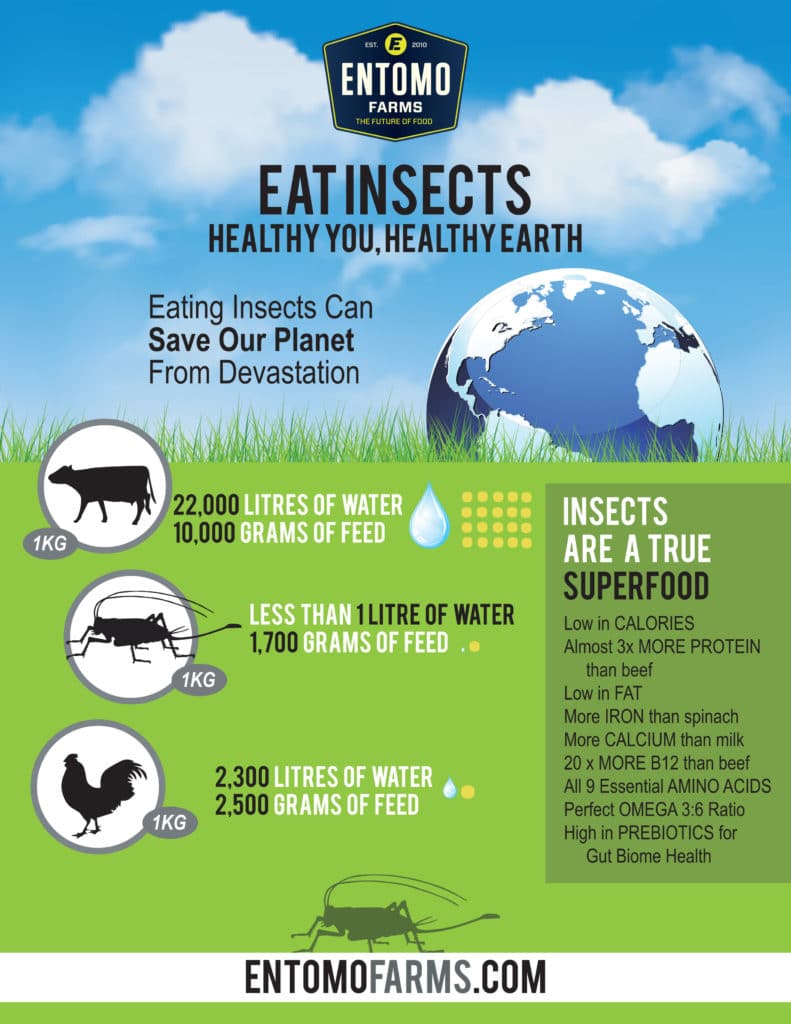 EST. E 2010
ENTOMO
FARMS
THE FUTURE OF FOOD

EAT INSECTS
HEALTHY YOU, HEALTHY EARTH

Eating Insects Can
Save Our Planet
From Devastation

1KG
22,000 LITRES OF WATER
10,000 GRAMS OF FEED

1KG
LESS THAN 1 LITRE OF WATER
1,700 GRAMS OF FEED

1KG
2,300 LITRES OF WATER
2,500 GRAMS OF FEED

INSECTS ARE A TRUE SUPERFOOD

Low in CALORIES
Almost 3x MORE PROTEIN than beef
Low in FAT
More IRON than spinach
More CALCIUM than milk
20 x MORE B12 than beef
All 9 Essential AMINO ACIDS
Perfect OMEGA 3:6 Ratio
High in PREBIOTICS for Gut Biome Health

ENTOMOFARMS.COM